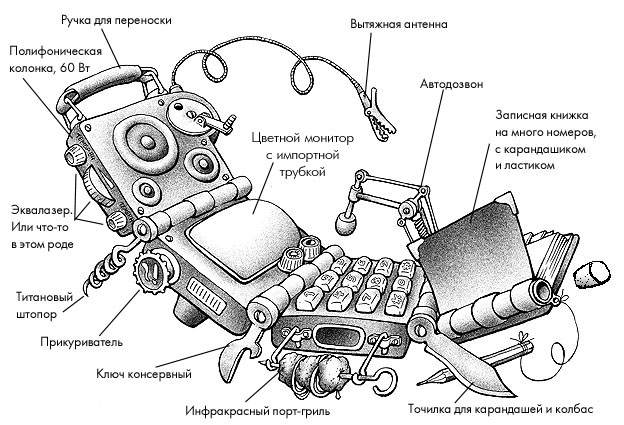 Ручка для переноски

Полифоническая колонка, 60 Вт

Вытяжная антенна

Автодозвон

Записная книжка на много номеров, с карандашиком и ластиком

Цветной монитор с импортной трубкой

Эквалазер. Или что-то в этом роде

Титановый штопор

Прикуриватель

Ключ консервный

Инфракрасный порт-гриль

Точилка для карандашей и колбас